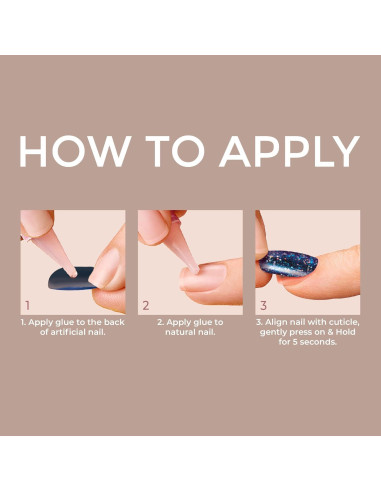 HOW TO APPLY

1

1. Apply glue to the back of artificial nail.

2

2. Apply glue to natural nail.

3

3. Align nail with cuticle, gently press on & Hold for 5 seconds.