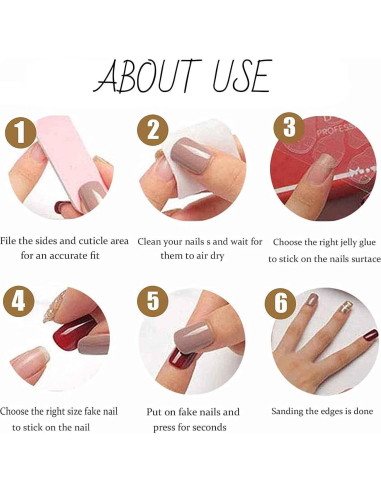 ABOUT USE

1

File the sides and cuticle area for an accurate fit

2

Clean your nails s and wait for them to air dry

3

PROFESS

Choose the right jelly glue to stick on the nails surtace

4

Choose the right size fake nail to stick on the nail

5

Put on fake nails and press for seconds

6

Sanding the edges is done