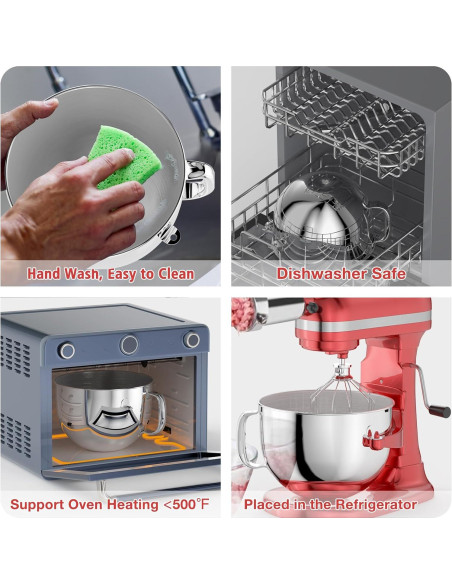 Hand Wash, Easy to Clean

Dishwasher Safe

Support Oven Heating <500°F

Placed in the Refrigerator