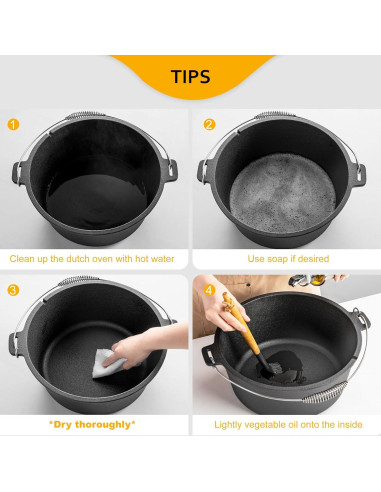 TIPS

1

Clean up the dutch oven with hot water

2

Use soap if desired

3

*Dry thoroughly*

4

Lightly vegetable oil onto the inside