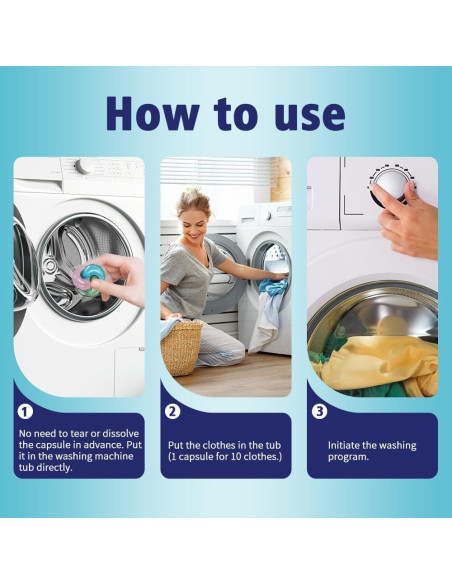 How to use

1

No need to tear or dissolve the capsule in advance. Put it in the washing machine tub directly.

2

Put the clothes in the tub (1 capsule for 10 clothes.)

3

Initiate the washing program.