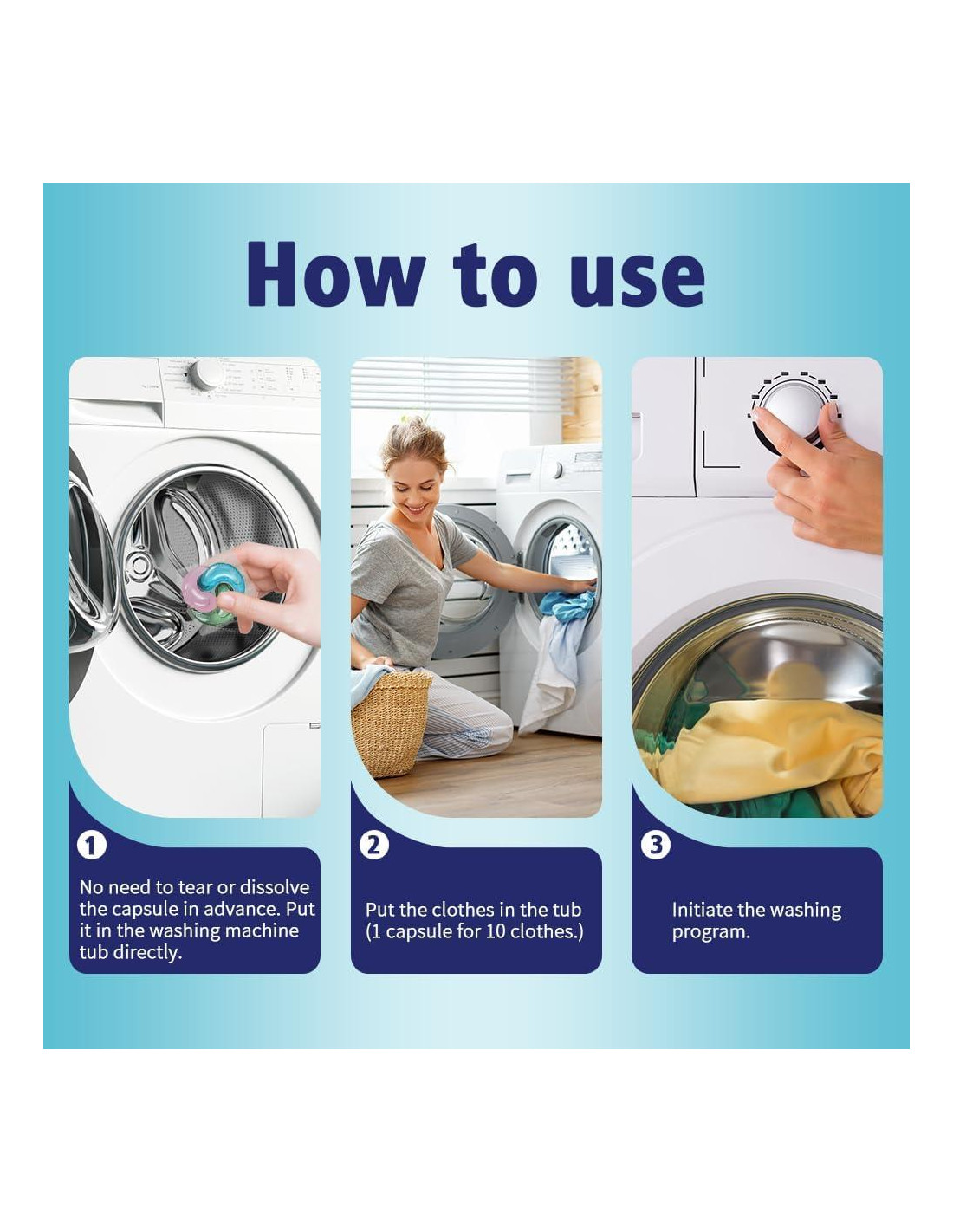 How to use

1

No need to tear or dissolve the capsule in advance. Put it in the washing machine tub directly.

2

Put the clothes in the tub (1 capsule for 10 clothes.)

3

Initiate the washing program.