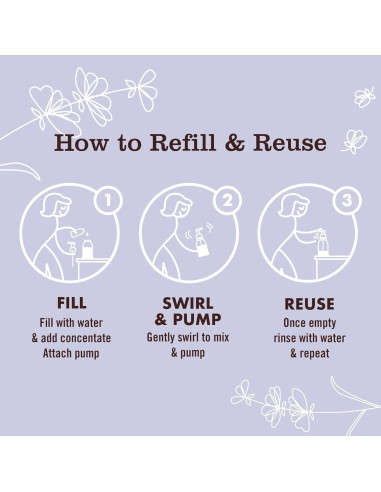 How to Refill & Reuse

1

2

3

FILL
Fill with water & add concentate Attach pump

SWIRL & PUMP
Gently swirl to mix & pump

REUSE
Once empty rinse with water & repeat