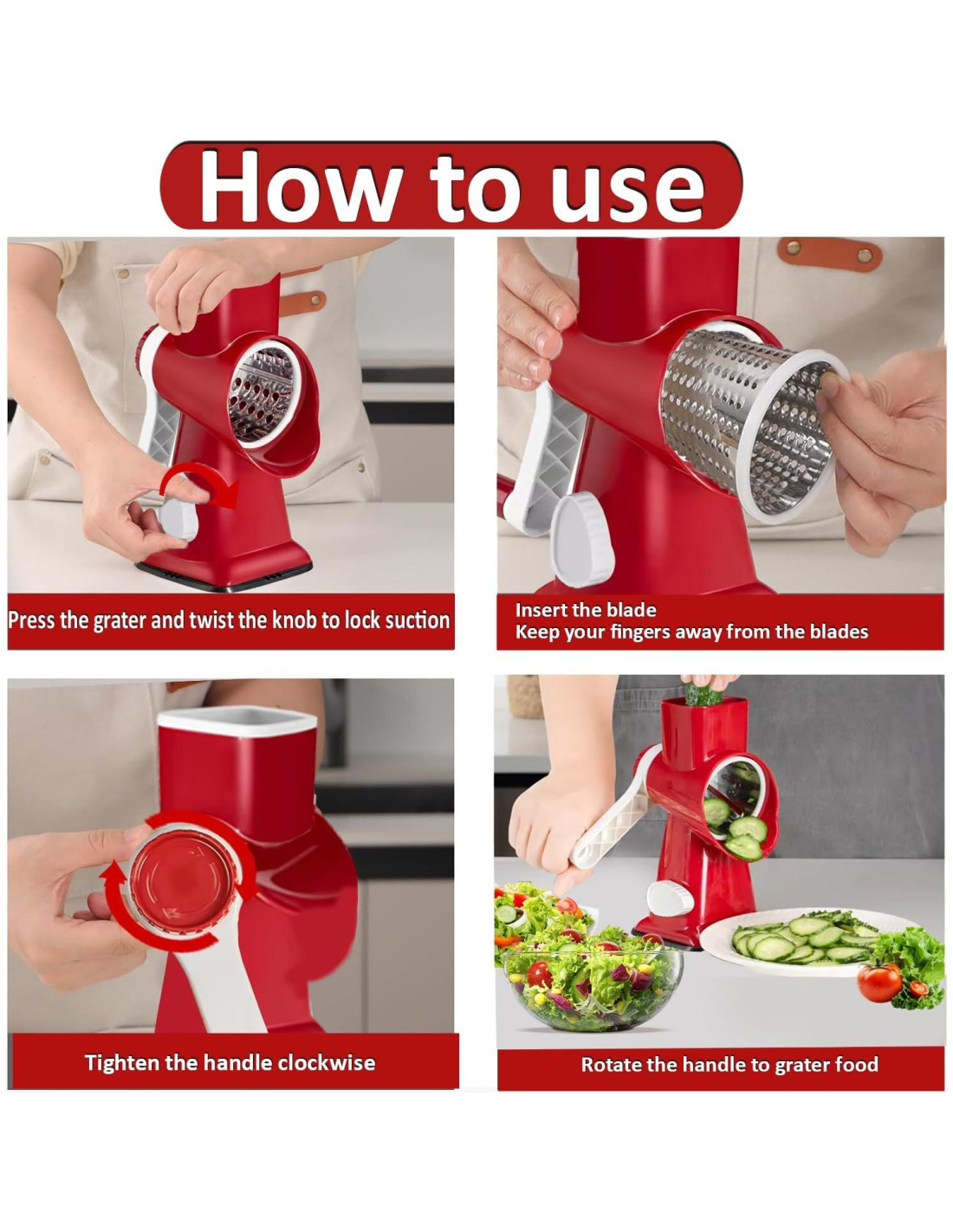 How to use

Press the grater and twist the knob to lock suction

Insert the blade
Keep your fingers away from the blades

Tighten the handle clockwise

Rotate the handle to grater food