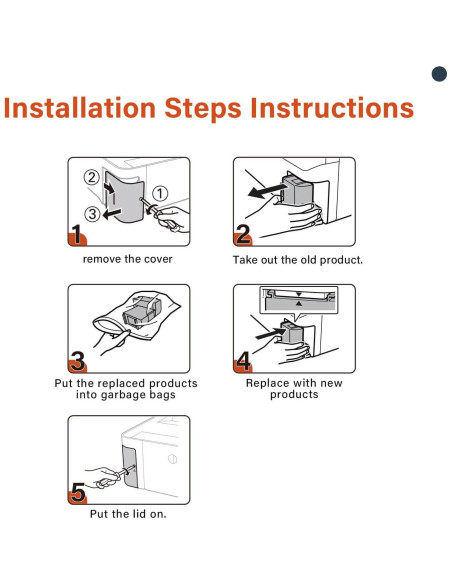 Installation Steps Instructions

②
①
③
1
remove the cover

2
Take out the old product.

3
Put the replaced products into garbage bags

4
Replace with new products

5
Put the lid on.