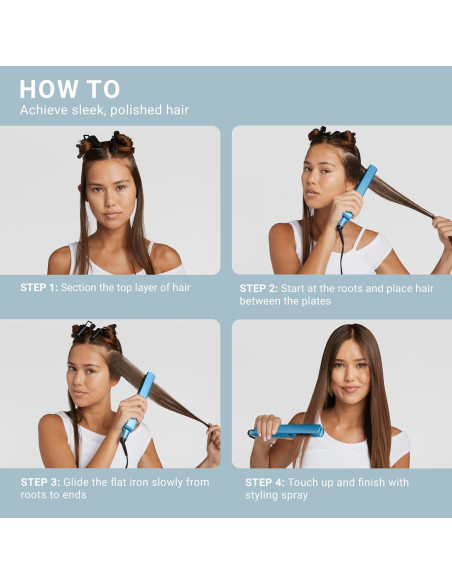 HOW TO
Achieve sleek, polished hair

STEP 1: Section the top layer of hair

STEP 2: Start at the roots and place hair between the plates

STEP 3: Glide the flat iron slowly from roots to ends

STEP 4: Touch up and finish with styling spray