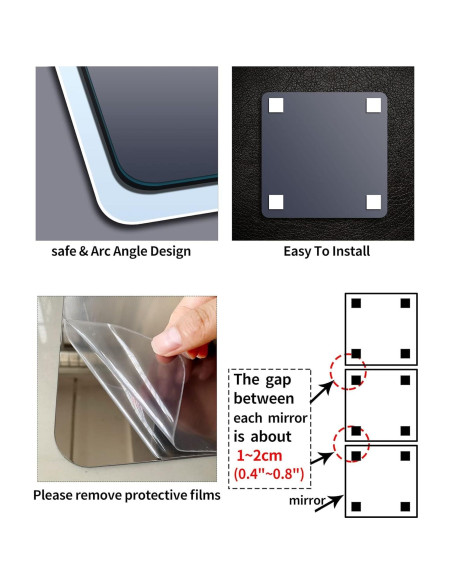 safe & Arc Angle Design

Easy To Install

Please remove protective films

The gap between each mirror is about 1~2cm (0.4"~0.8")

mirror