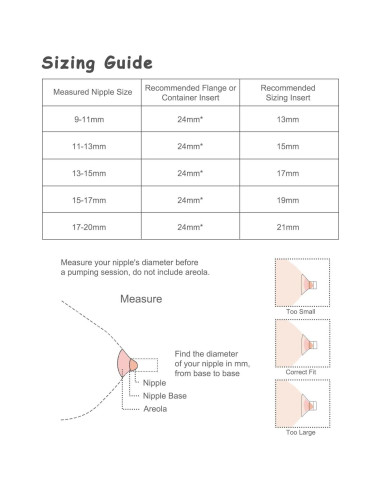 Sizing Guide

| Measured Nipple Size | Recommended Flange or Container Insert | Recommended Sizing Insert |
|---|---|---|
| 9-11mm | 24mm* | 13mm |
| 11-13mm | 24mm* | 15mm |
| 13-15mm | 24mm* | 17mm |
| 15-17mm | 24mm* | 19mm |
| 17-20mm | 24mm* | 21mm |

Measure your nipple's diameter before a pumping session, do not include areola.

Measure

Find the diameter of your nipple in mm, from base to base

Nipple

Nipple Base

Areola

Too Small

Correct Fit

Too Large