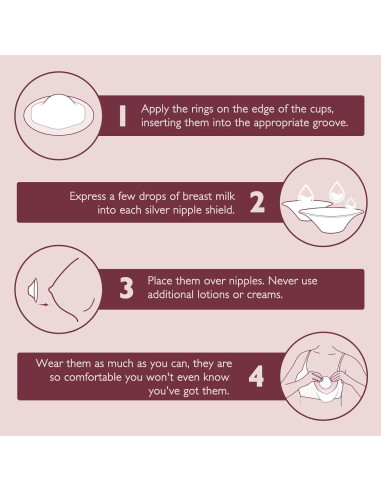 1 Apply the rings on the edge of the cups, inserting them into the appropriate groove.

Express a few drops of breast milk into each silver nipple shield. 2

3 Place them over nipples. Never use additional lotions or creams.

Wear them as much as you can, they are so comfortable you won't even know you've got them. 4