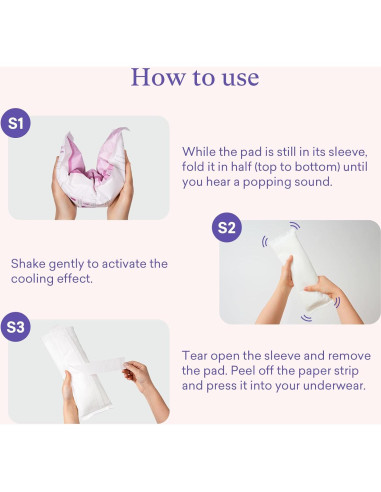 How to use

S1

While the pad is still in its sleeve, fold it in half (top to bottom) until you hear a popping sound.

S2

Shake gently to activate the cooling effect.

S3

Tear open the sleeve and remove the pad. Peel off the paper strip and press it into your underwear.