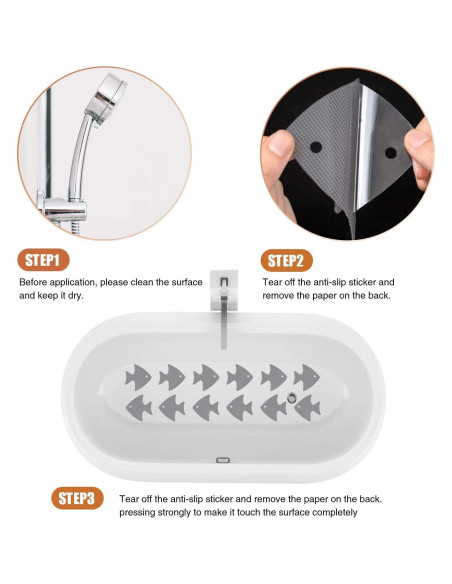 STEP1

Before application, please clean the surface and keep it dry.

STEP2

Tear off the anti-slip sticker and remove the paper on the back.

STEP3

Tear off the anti-slip sticker and remove the paper on the back. pressing strongly to make it touch the surface completely