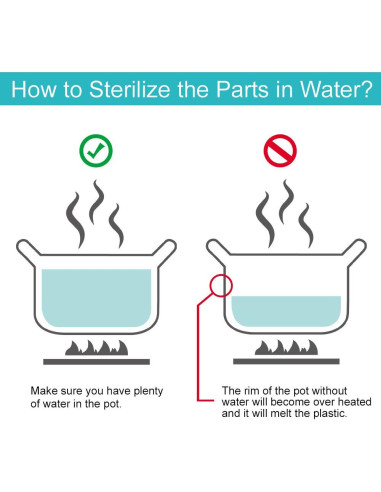 How to Sterilize the Parts in Water?

Make sure you have plenty of water in the pot.

The rim of the pot without water will become over heated and it will melt the plastic.