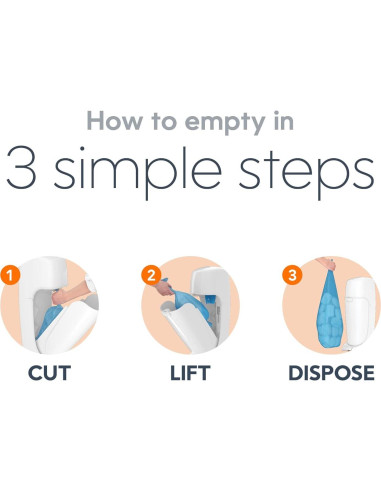 How to empty in
3 simple steps

1
CUT

2
LIFT

3
DISPOSE