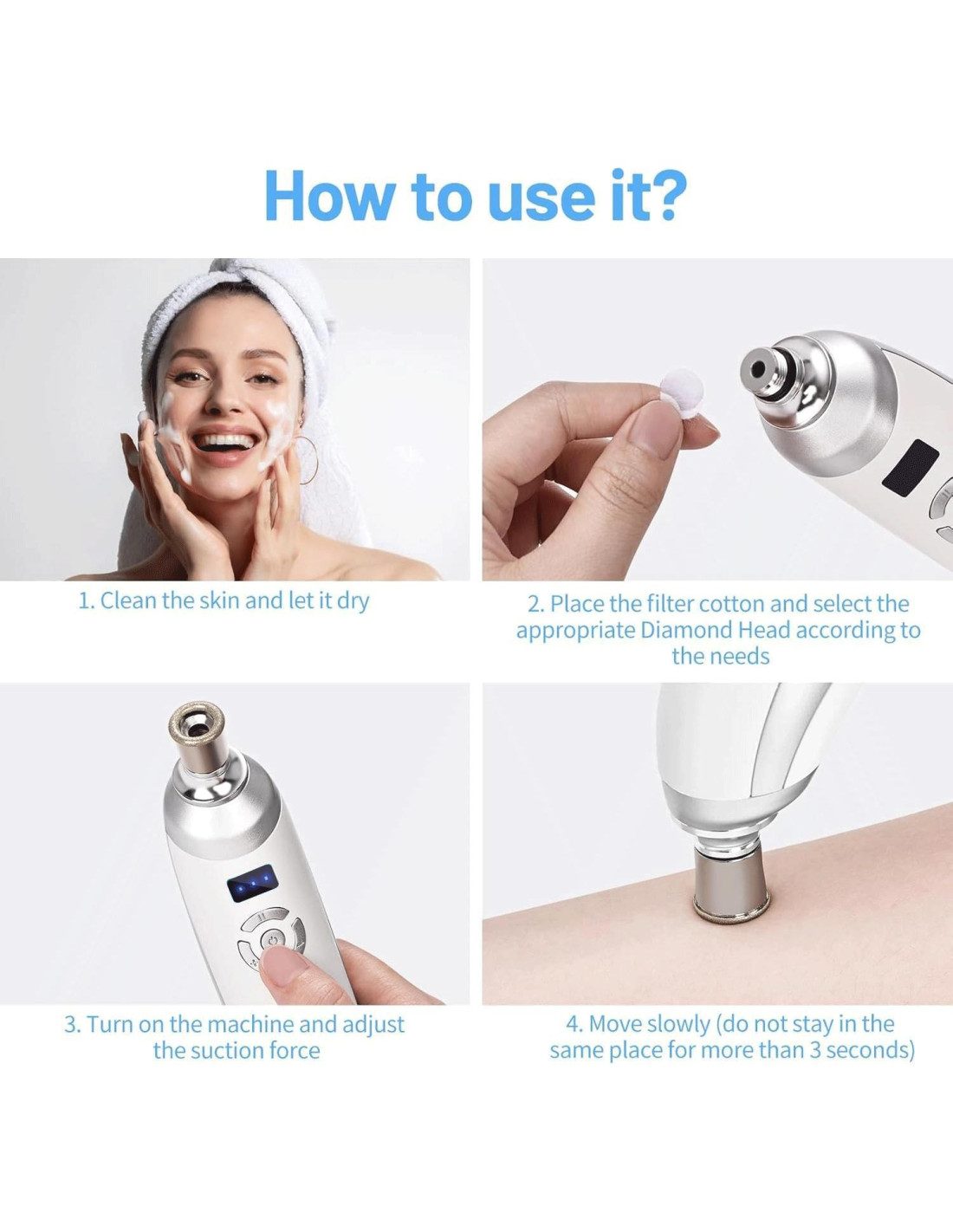 How to use it?

1. Clean the skin and let it dry

2. Place the filter cotton and select the appropriate Diamond Head according to the needs

3. Turn on the machine and adjust the suction force

4. Move slowly (do not stay in the same place for more than 3 seconds)