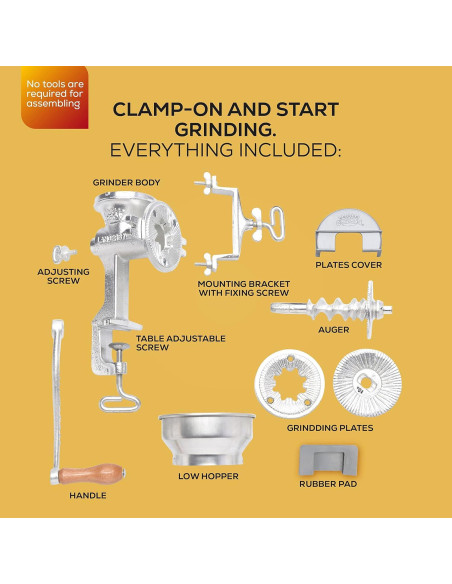 No tools are required for assembling

CLAMP-ON AND START GRINDING.
EVERYTHING INCLUDED:

GRINDER BODY

ADJUSTING SCREW

MOUNTING BRACKET WITH FIXING SCREW

PLATES COVER

AUGER

TABLE ADJUSTABLE SCREW

GRINDDING PLATES

LOW HOPPER

RUBBER PAD

HANDLE