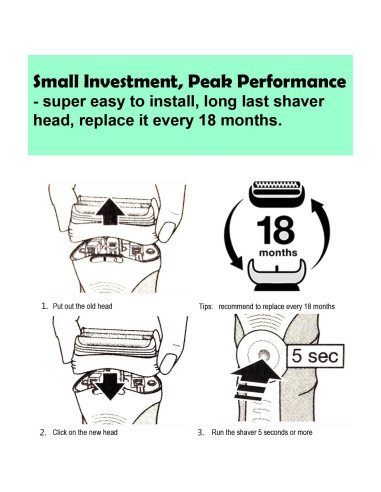 Small Investment, Peak Performance
- super easy to install, long last shaver head, replace it every 18 months.

18
months

1. Put out the old head

Tips: recommend to replace every 18 months

5 sec

2. Click on the new head

3. Run the shaver 5 seconds or more