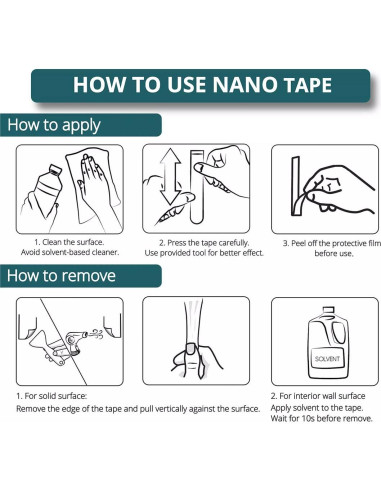 HOW TO USE NANO TAPE

How to apply

1. Clean the surface.
Avoid solvent-based cleaner.

2. Press the tape carefully.
Use provided tool for better effect.

3. Peel off the protective film before use.

How to remove

SOLVENT

1. For solid surface:
Remove the edge of the tape and pull vertically against the surface.

2. For interior wall surface
Apply solvent to the tape.
Wait for 10s before remove.