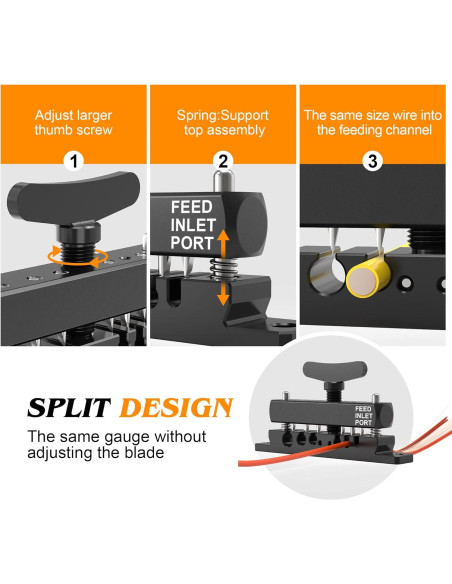 Adjust larger thumb screw

1

Spring:Support top assembly

2

FEED INLET PORT

The same size wire into the feeding channel

3

SPLIT DESIGN

The same gauge without adjusting the blade

FEED INLET PORT