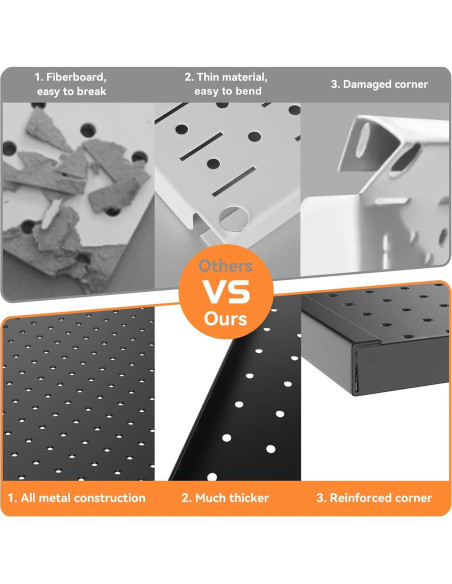 1. Fiberboard, easy to break

2. Thin material, easy to bend

3. Damaged corner

Others
VS
Ours

1. All metal construction

2. Much thicker

3. Reinforced corner