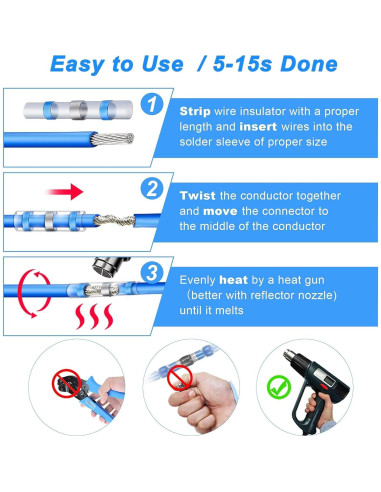 Easy to Use / 5-15s Done

1

Strip wire insulator with a proper length and insert wires into the solder sleeve of proper size

2

Twist the conductor together and move the connector to the middle of the conductor

3

Evenly heat by a heat gun (better with reflector nozzle) until it melts