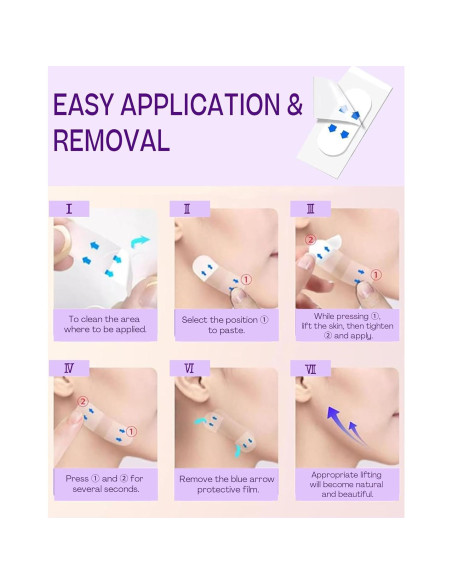 EASY APPLICATION & REMOVAL

I

To clean the area where to be applied.

II

①

Select the position ① to paste.

III

②

①

While pressing ①, lift the skin, then tighten ② and apply.

IV

②

①

Press ① and ② for several seconds.

VI

Remove the blue arrow protective film.

VII

Appropriate lifting will become natural and beautiful.