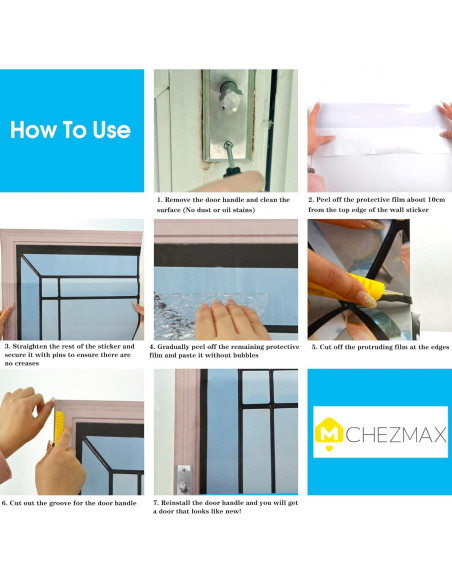 How To Use

1. Remove the door handle and clean the surface (No dust or oil stains)

2. Peel off the protective film about 10cm from the top edge of the wall sticker

3. Straighten the rest of the sticker and secure it with pins to ensure there are no creases

4. Gradually peel off the remaining protective film and paste it without bubbles

5. Cut off the protruding film at the edges

6. Cut out the groove for the door handle

7. Reinstall the door handle and you will get a door that looks like new!

M CHEZMAX