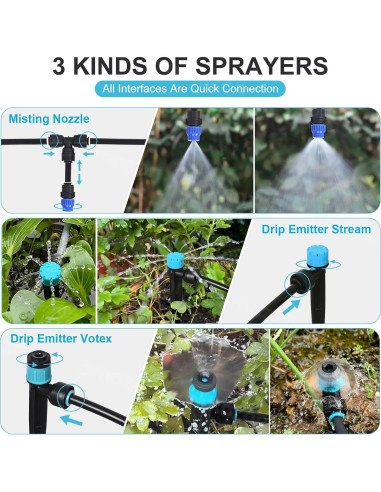 3 KINDS OF SPRAYERS

All Interfaces Are Quick Connection

Misting Nozzle

Drip Emitter Stream

Drip Emitter Votex