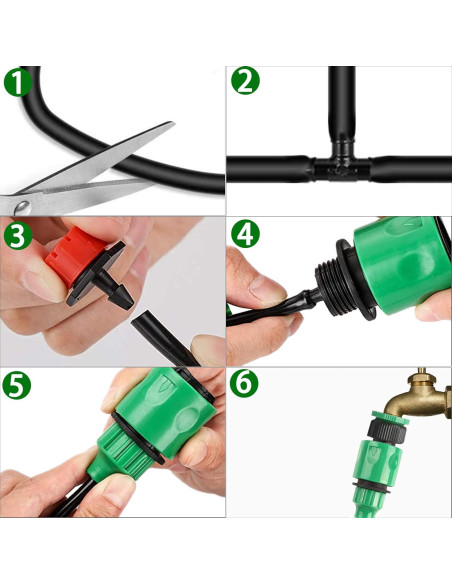 1
2
3
4
5
6