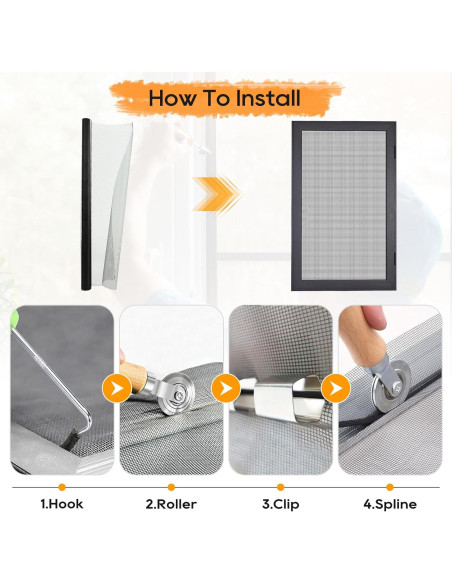 How To Install

1.Hook

2.Roller

3.Clip

4.Spline