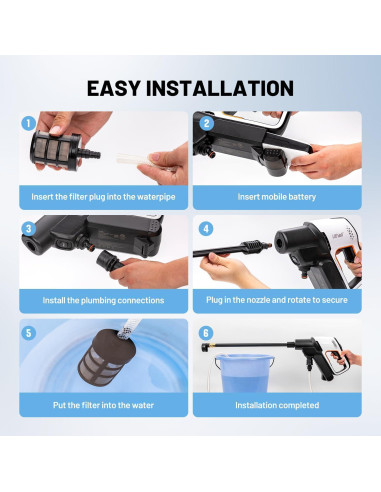 EASY INSTALLATION

1
Insert the filter plug into the waterpipe

2
Insert mobile battery

3
Install the plumbing connections

4
Plug in the nozzle and rotate to secure

5
Put the filter into the water

6
Installation completed