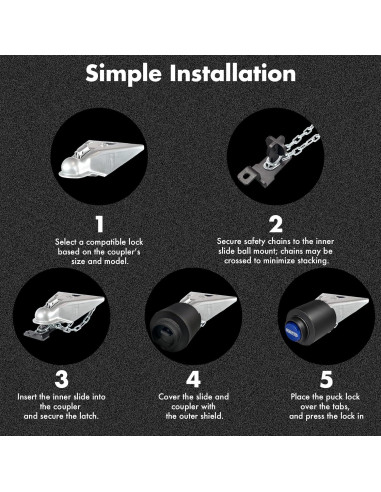 Simple Installation

1
Select a compatible lock based on the coupler's size and model.

2
Secure safety chains to the inner slide ball mount; chains may be crossed to minimize stacking.

3
Insert the inner slide into the coupler and secure the latch.

4
Cover the slide and coupler with the outer shield.

5
Place the puck lock over the tabs, and press the lock in