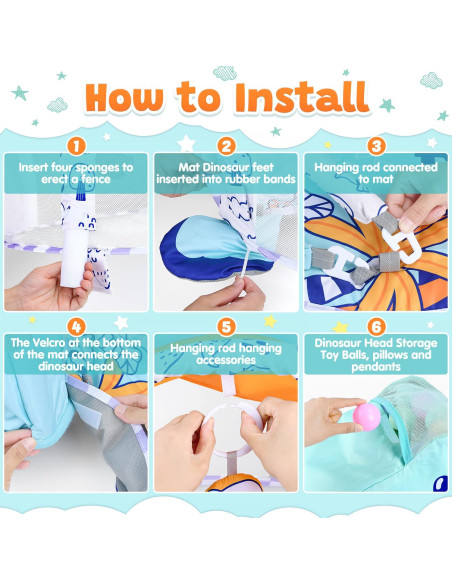 How to Install

1
Insert four sponges to erect a fence

2
Mat Dinosaur feet inserted into rubber bands

3
Hanging rod connected to mat

4
The Velcro at the bottom of the mat connects the dinosaur head

5
Hanging rod hanging accessories

6
Dinosaur Head Storage Toy Balls, pillows and pendants