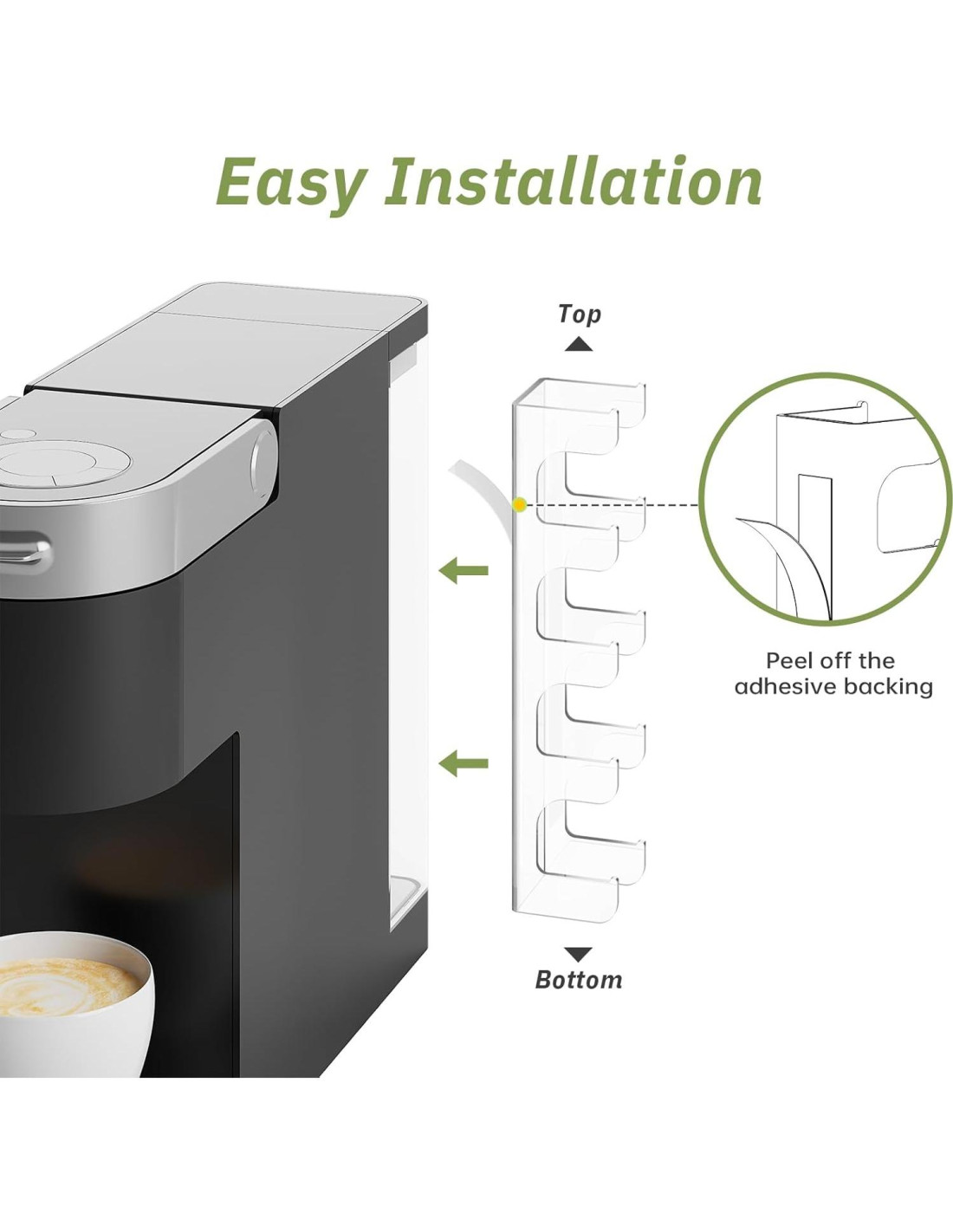 Easy Installation

Top

Peel off the adhesive backing

Bottom