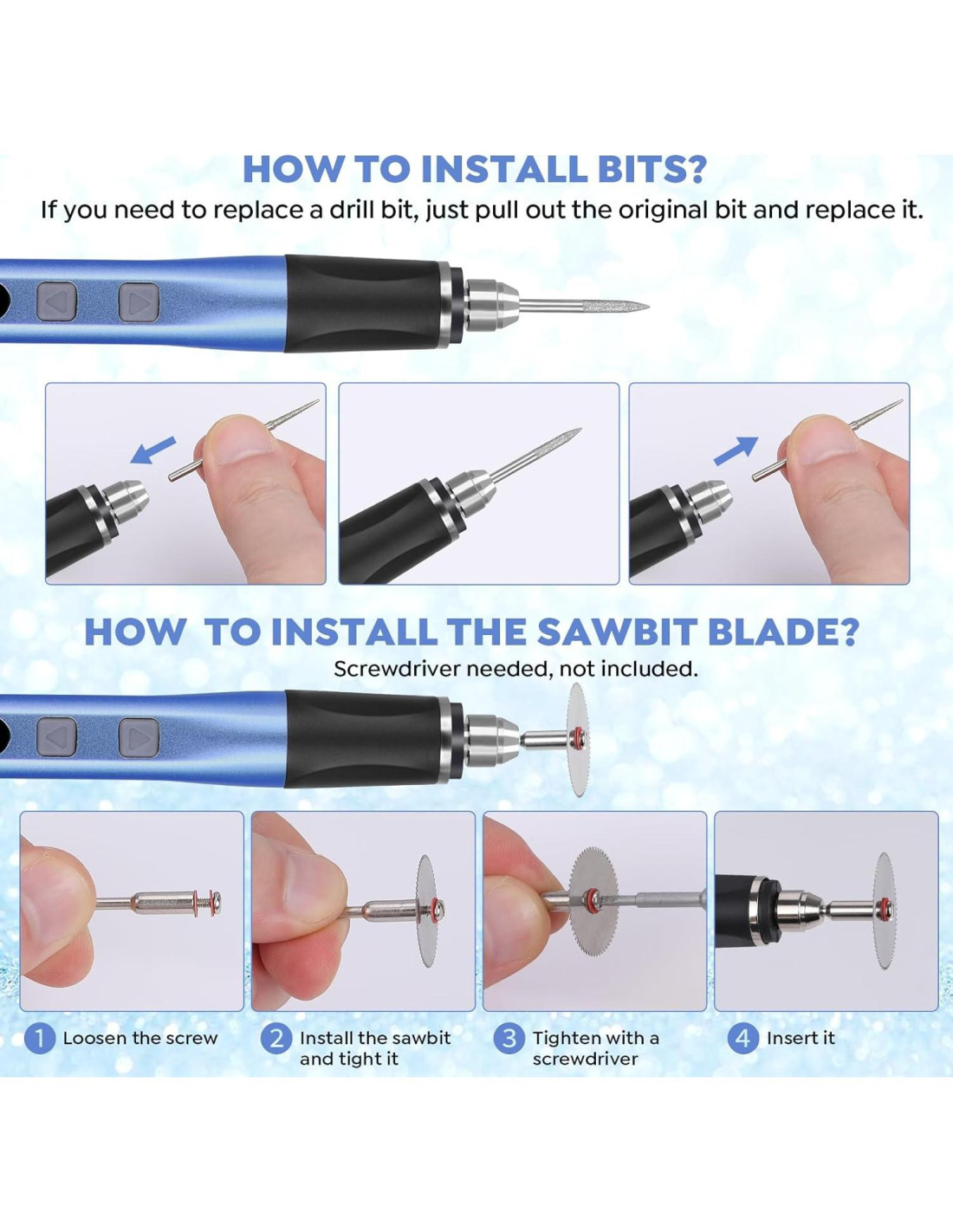 HOW TO INSTALL BITS?

If you need to replace a drill bit, just pull out the original bit and replace it.

HOW TO INSTALL THE SAWBIT BLADE?

Screwdriver needed, not included.

1 Loosen the screw

2 Install the sawbit and tight it

3 Tighten with a screwdriver

4 Insert it