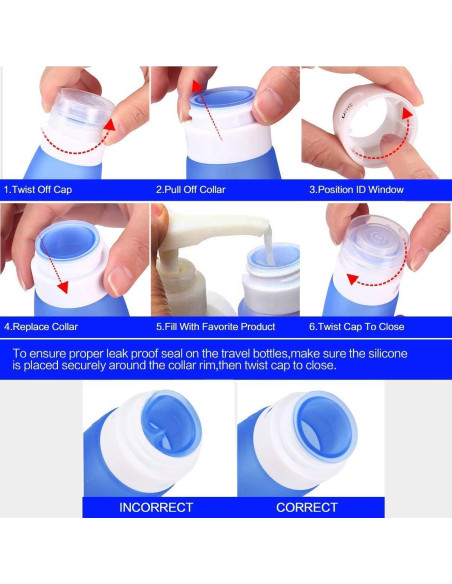 1.Twist Off Cap

2.Pull Off Collar

3.Position ID Window

4.Replace Collar

5.Fill With Favorite Product

6.Twist Cap To Close

To ensure proper leak proof seal on the travel bottles,make sure the silicone is placed securely around the collar rim,then twist cap to close.

INCORRECT

CORRECT