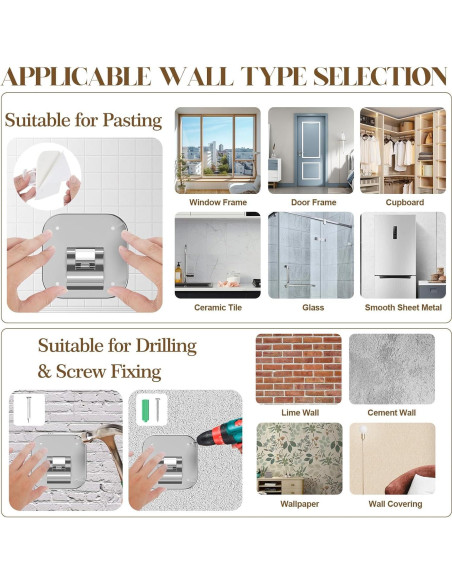 APPLICABLE WALL TYPE SELECTION

Suitable for Pasting

Window Frame

Door Frame

Cupboard

Ceramic Tile

Glass

Smooth Sheet Metal

Suitable for Drilling & Screw Fixing

Lime Wall

Cement Wall

Wallpaper

Wall Covering