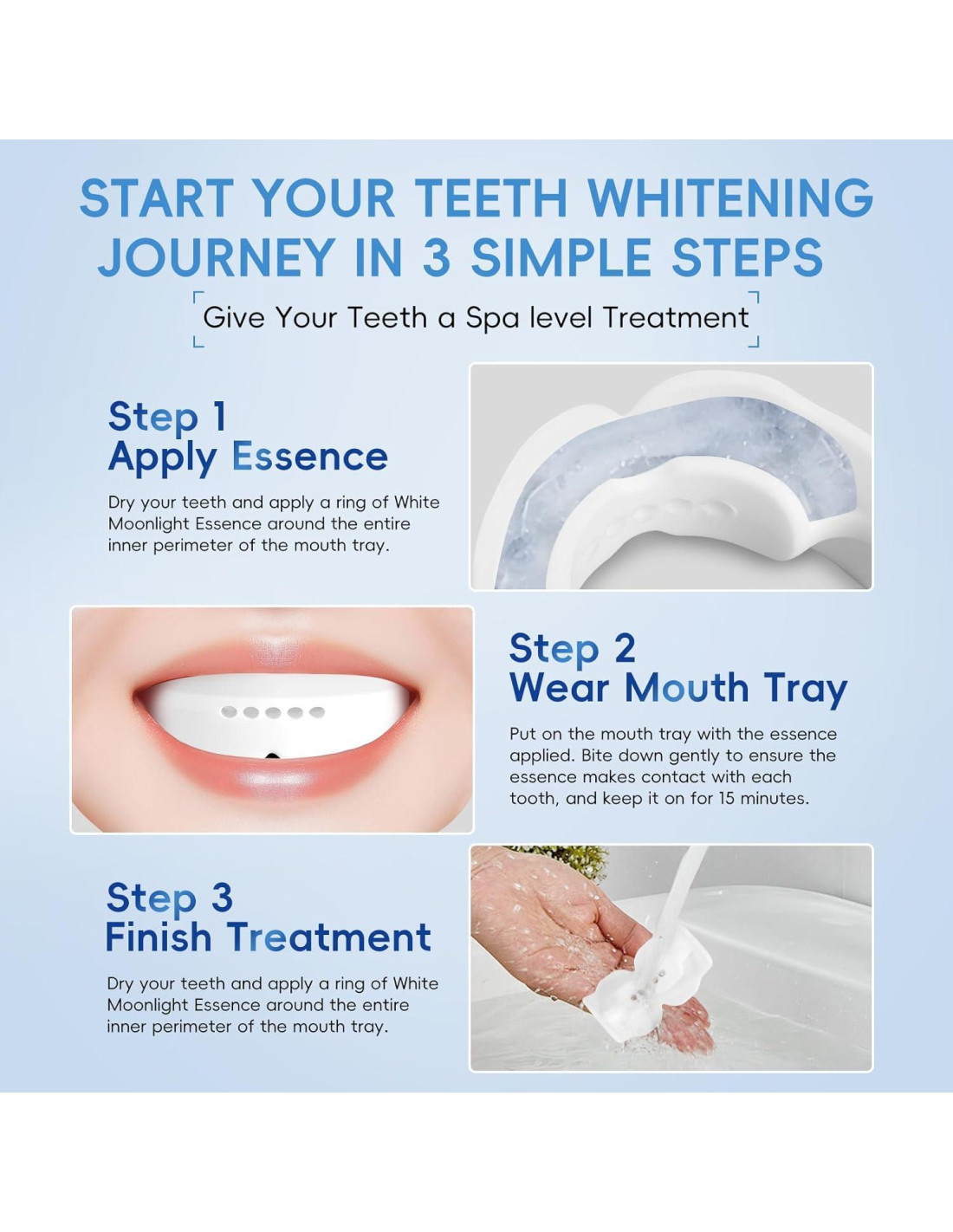 START YOUR TEETH WHITENING JOURNEY IN 3 SIMPLE STEPS

Give Your Teeth a Spa level Treatment

Step 1
Apply Essence

Dry your teeth and apply a ring of White Moonlight Essence around the entire inner perimeter of the mouth tray.

Step 2
Wear Mouth Tray

Put on the mouth tray with the essence applied. Bite down gently to ensure the essence makes contact with each tooth, and keep it on for 15 minutes.

Step 3
Finish Treatment

Dry your teeth and apply a ring of White Moonlight Essence around the entire inner perimeter of the mouth tray.