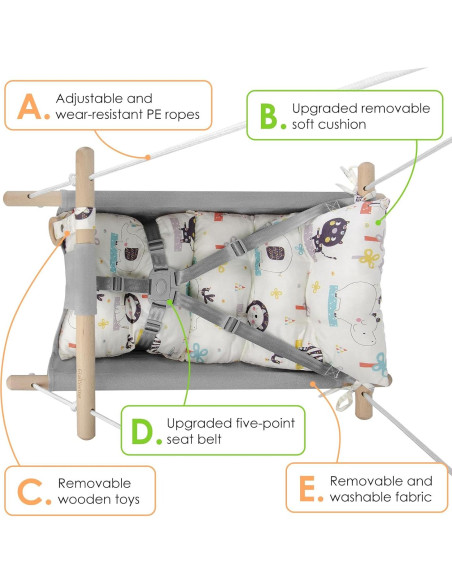 A. Adjustable and wear-resistant PE ropes

B. Upgraded removable soft cushion

D. Upgraded five-point seat belt

C. Removable wooden toys

E. Removable and washable fabric