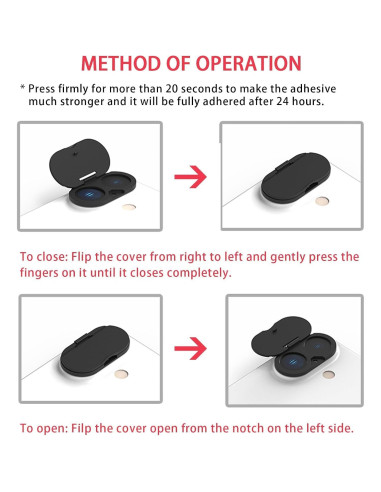 METHOD OF OPERATION

* Press firmly for more than 20 seconds to make the adhesive much stronger and it will be fully adhered after 24 hours.

To close: Flip the cover from right to left and gently press the fingers on it until it closes completely.

To open: Filp the cover open from the notch on the left side.