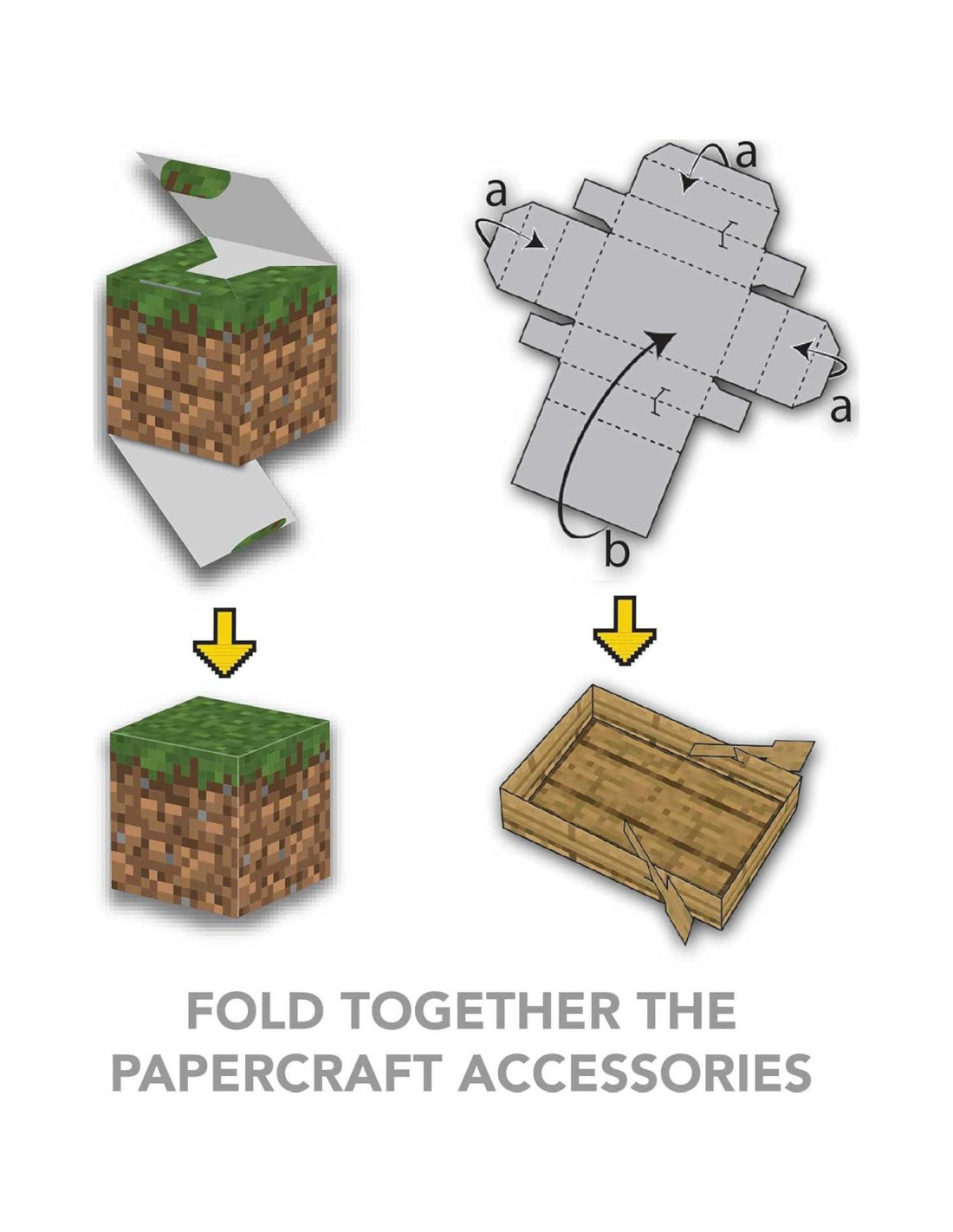 a

a

a

b

FOLD TOGETHER THE PAPERCRAFT ACCESSORIES