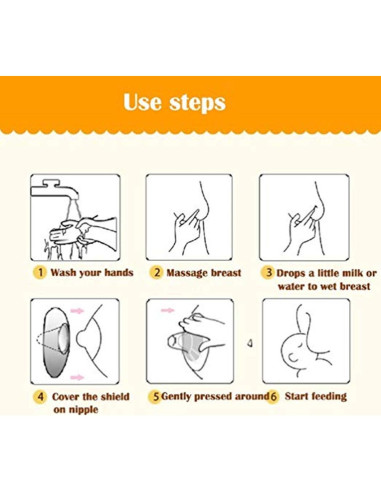 Use steps

1 Wash your hands

2 Massage breast

3 Drops a little milk or water to wet breast

4 Cover the shield on nipple

5 Gently pressed around

6 Start feeding