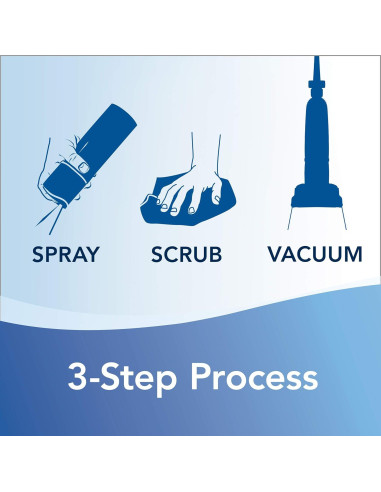 SPRAY SCRUB VACUUM

3-Step Process