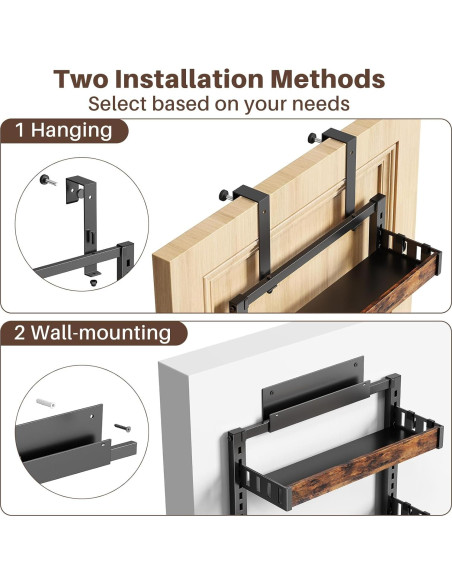 Two Installation Methods
Select based on your needs

1 Hanging

2 Wall-mounting