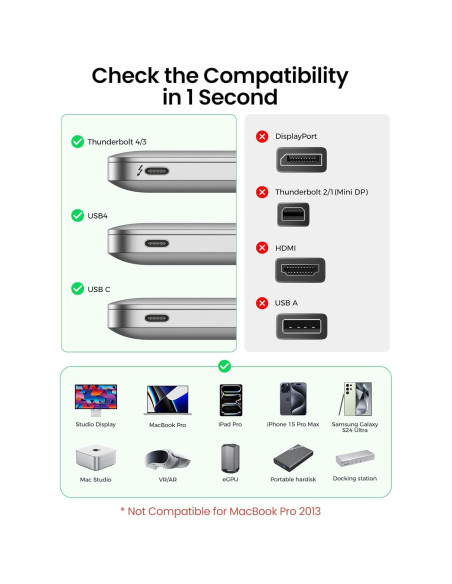 Check the Compatibility in 1 Second

Thunderbolt 4/3

USB4

USB C

DisplayPort

Thunderbolt 2/1 (Mini DP)

HDMI

USB A

Studio Display

MacBook Pro

iPad Pro

iPhone 15 Pro Max

Samsung Galaxy S24 Ultra

Mac Studio

VR/AR

eGPU

Portable hardisk

Docking station

* Not Compatible for MacBook Pro 2013