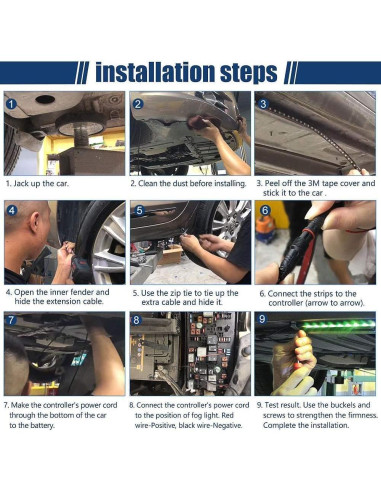 // installation steps //

1

1. Jack up the car.

2

2. Clean the dust before installing.

3

3. Peel off the 3M tape cover and stick it to the car .

4

4. Open the inner fender and hide the extension cable.

5

5. Use the zip tie to tie up the extra cable and hide it.

6

6. Connect the strips to the controller (arrow to arrow).

7

7. Make the controller's power cord through the bottom of the car to the battery.

8

8. Connect the controller's power cord to the position of fog light. Red wire-Positive, black wire-Negative.

9

9. Test result. Use the buckels and screws to strengthen the firmness. Complete the installation.