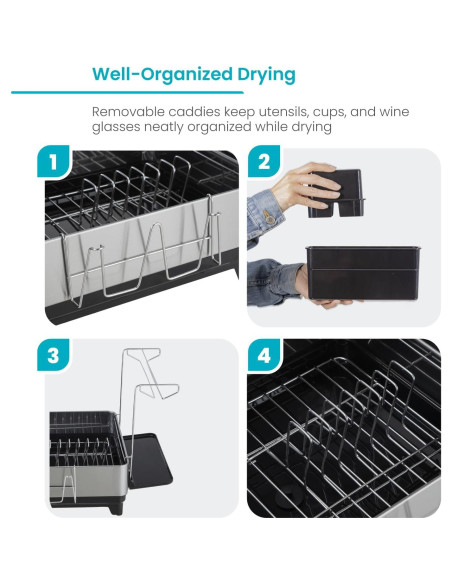 Well-Organized Drying

Removable caddies keep utensils, cups, and wine glasses neatly organized while drying

1

2

3

4