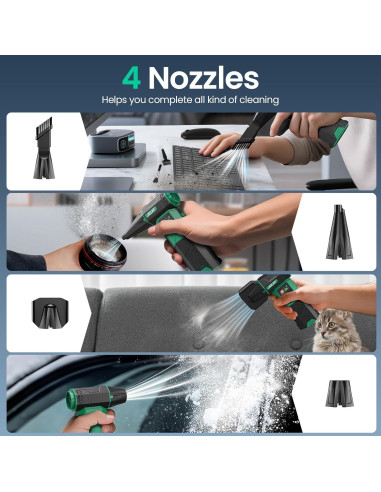 4 Nozzles

Helps you complete all kind of cleaning