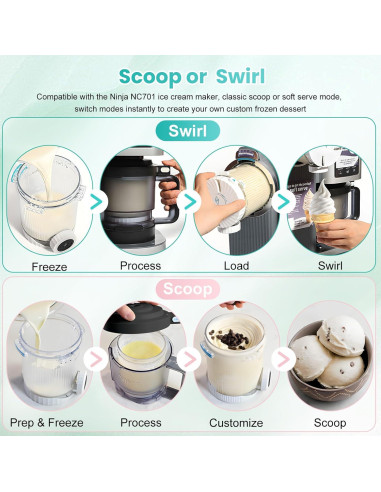 Scoop or Swirl

Compatible with the Ninja NC701 ice cream maker, classic scoop or soft serve mode, switch modes instantly to create your own custom frozen dessert

Swirl

Freeze

Process

Load

Swirl

Scoop

Prep & Freeze

Process

Customize

Scoop