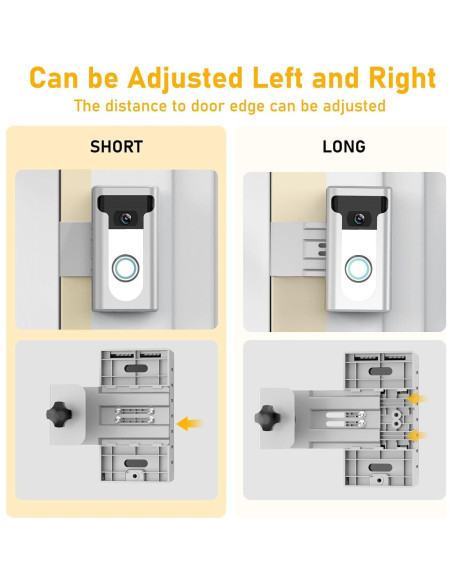 Can be Adjusted Left and Right
The distance to door edge can be adjusted

SHORT

LONG