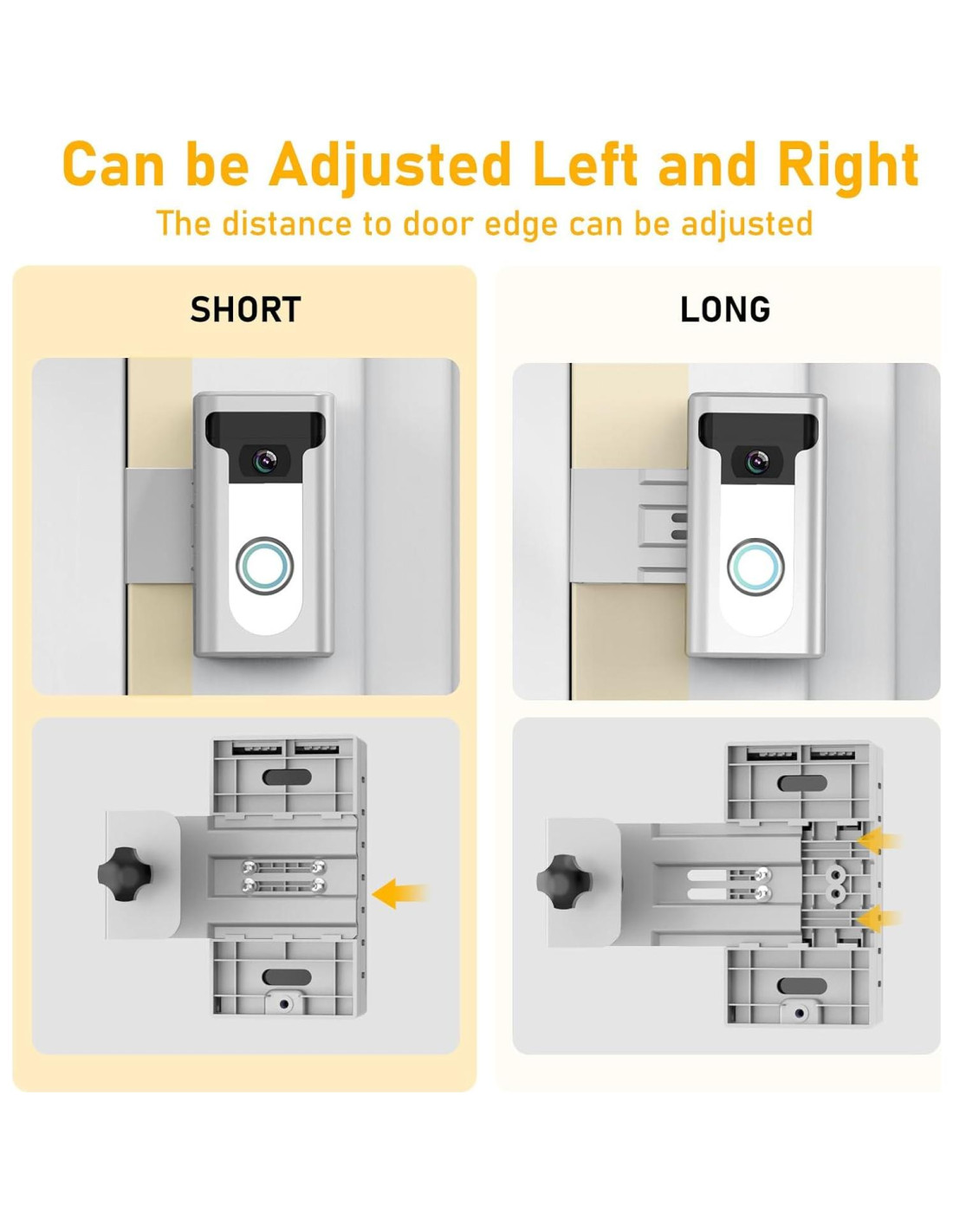 Can be Adjusted Left and Right
The distance to door edge can be adjusted

SHORT

LONG